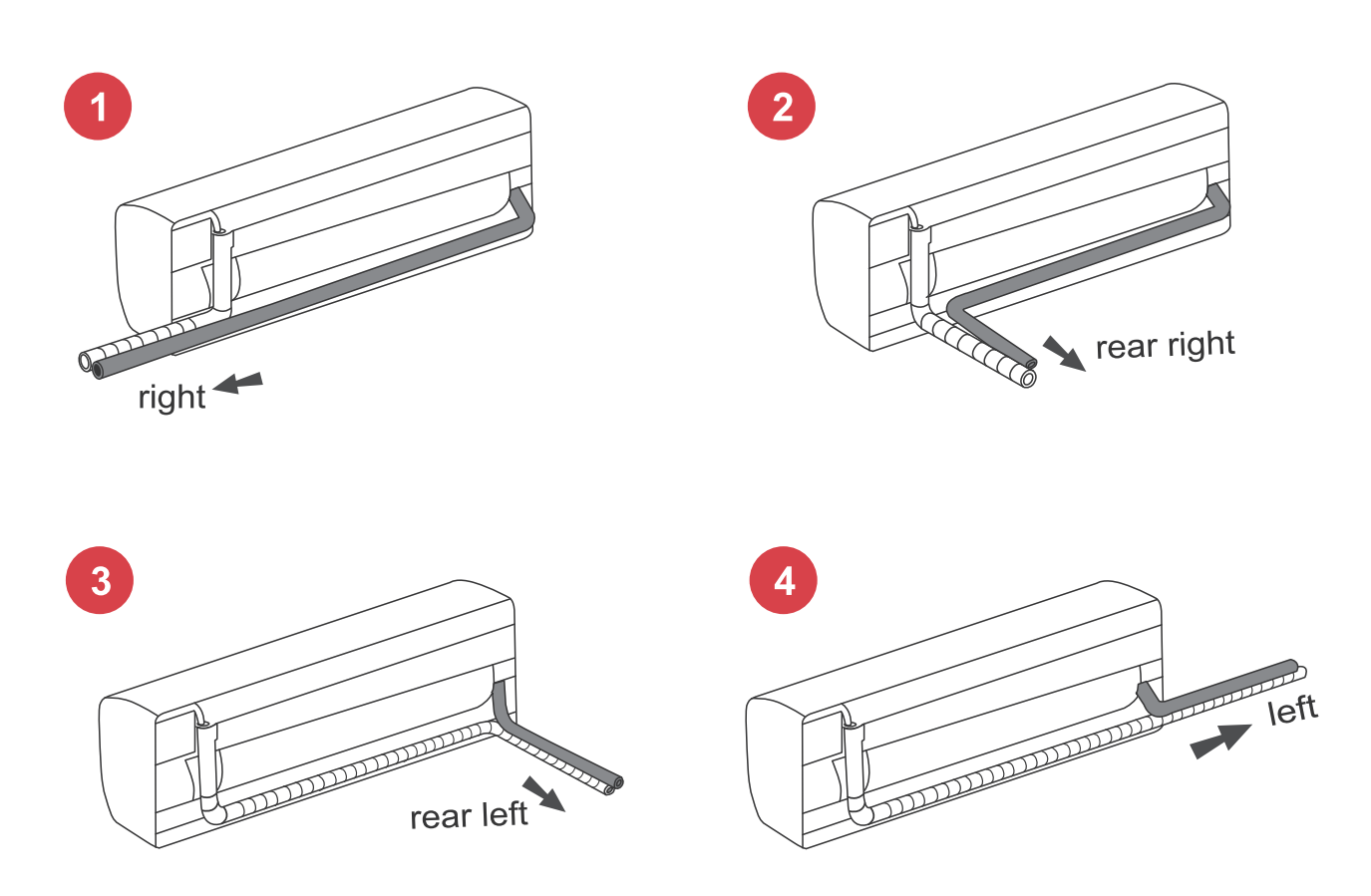 1

right

2

rear right

3

rear left

4

left